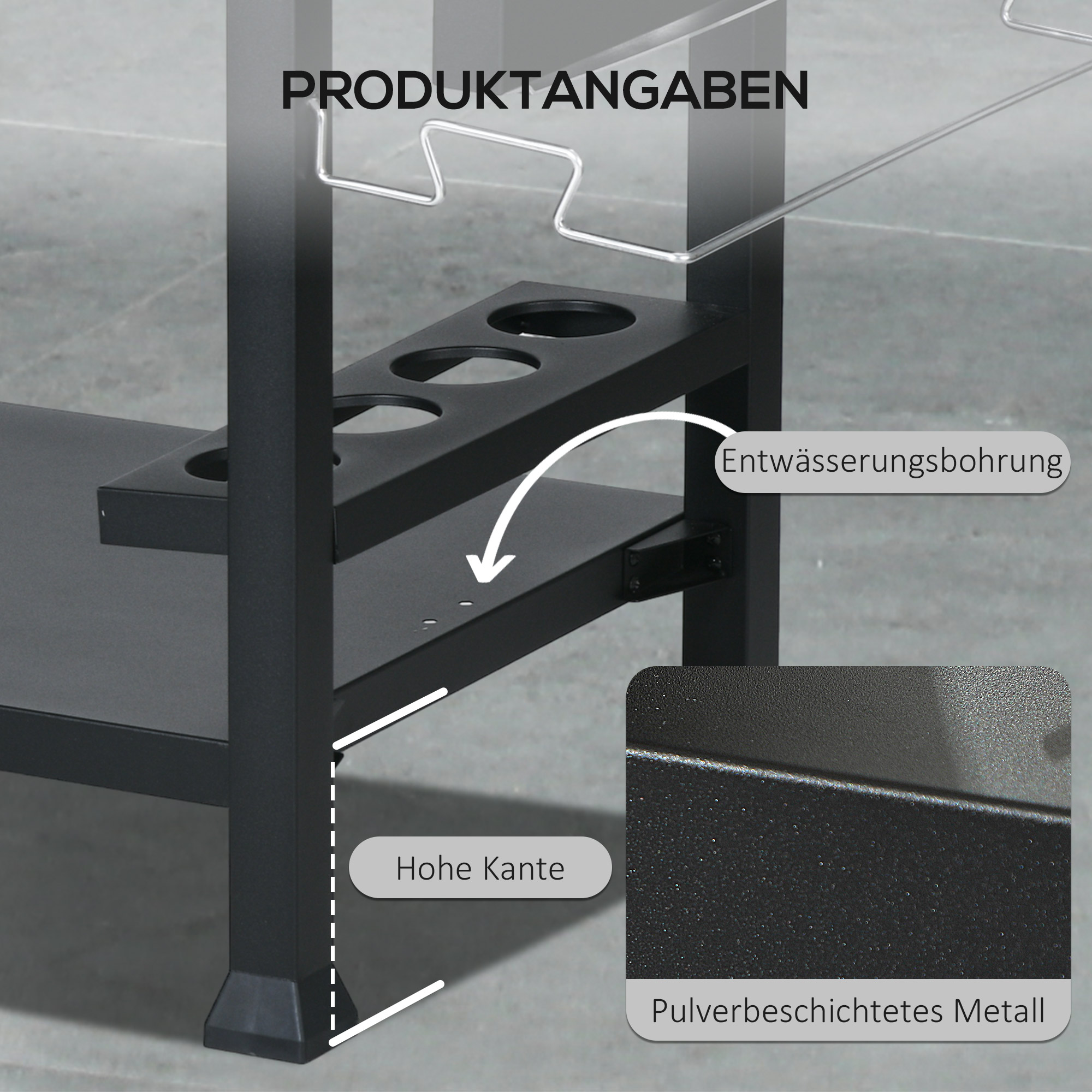 PRODUKTANGABEN

Entwässerungsbohrung

Hohe Kante

Pulverbeschichtetes Metall