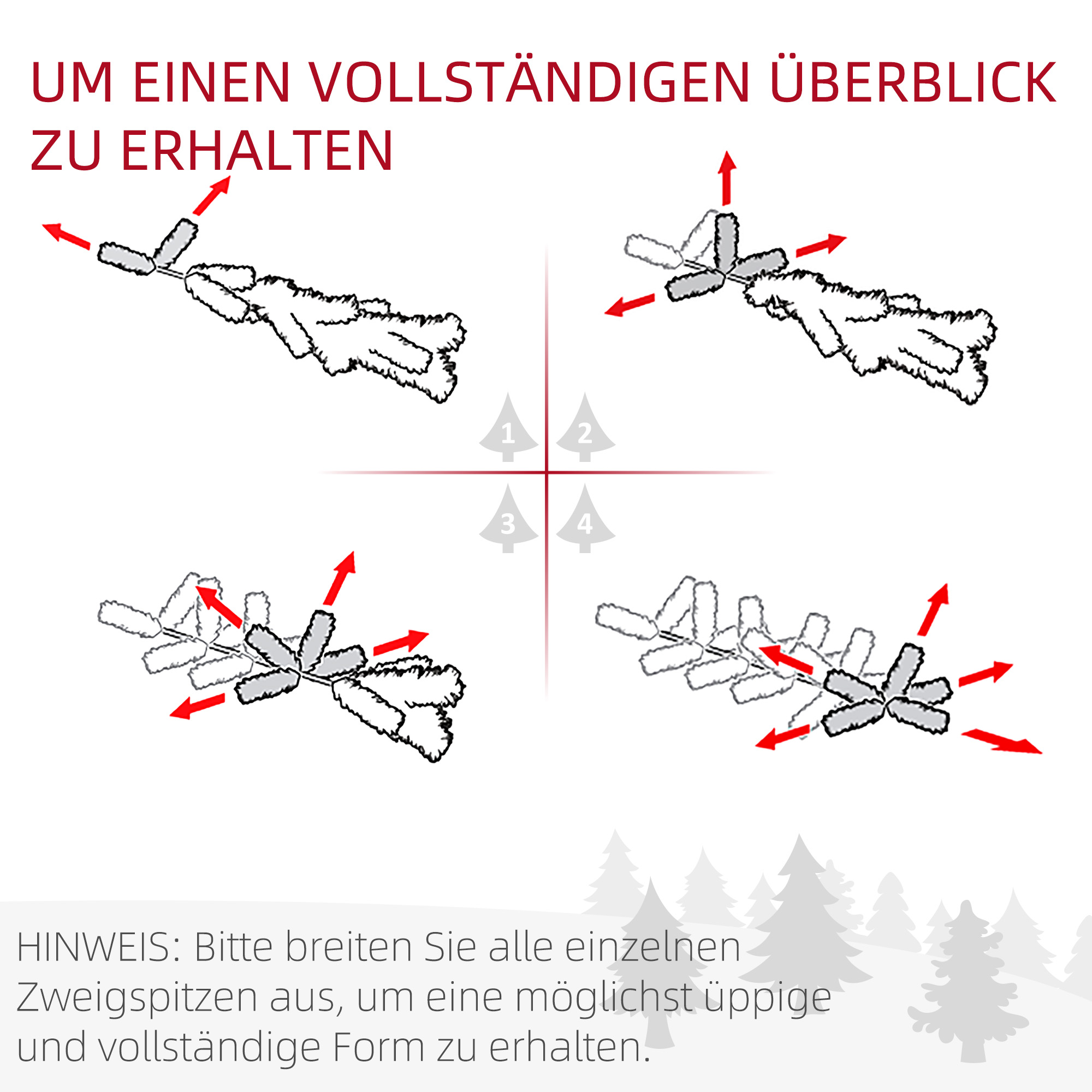 UM EINEN VOLLSTÄNDIGEN ÜBERBLICK ZU ERHALTEN

1
2
3
4

HINWEIS: Bitte breiten Sie alle einzelnen Zweigspitzen aus, um eine möglichst üppige und vollständige Form zu erhalten.