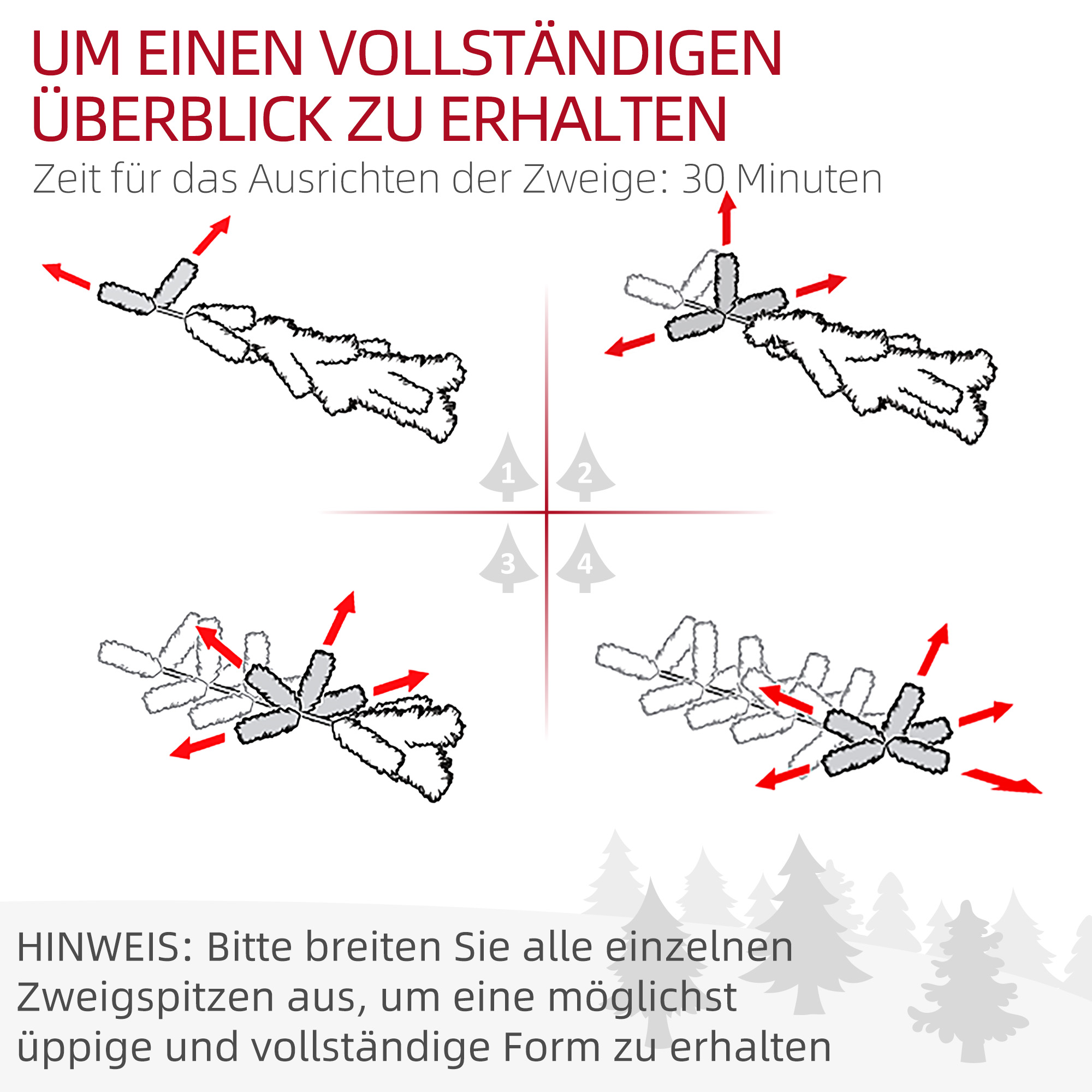 UM EINEN VOLLSTÄNDIGEN ÜBERBLICK ZU ERHALTEN

Zeit für das Ausrichten der Zweige: 30 Minuten

1
2
3
4

HINWEIS: Bitte breiten Sie alle einzelnen Zweigspitzen aus, um eine möglichst üppige und vollständige Form zu erhalten