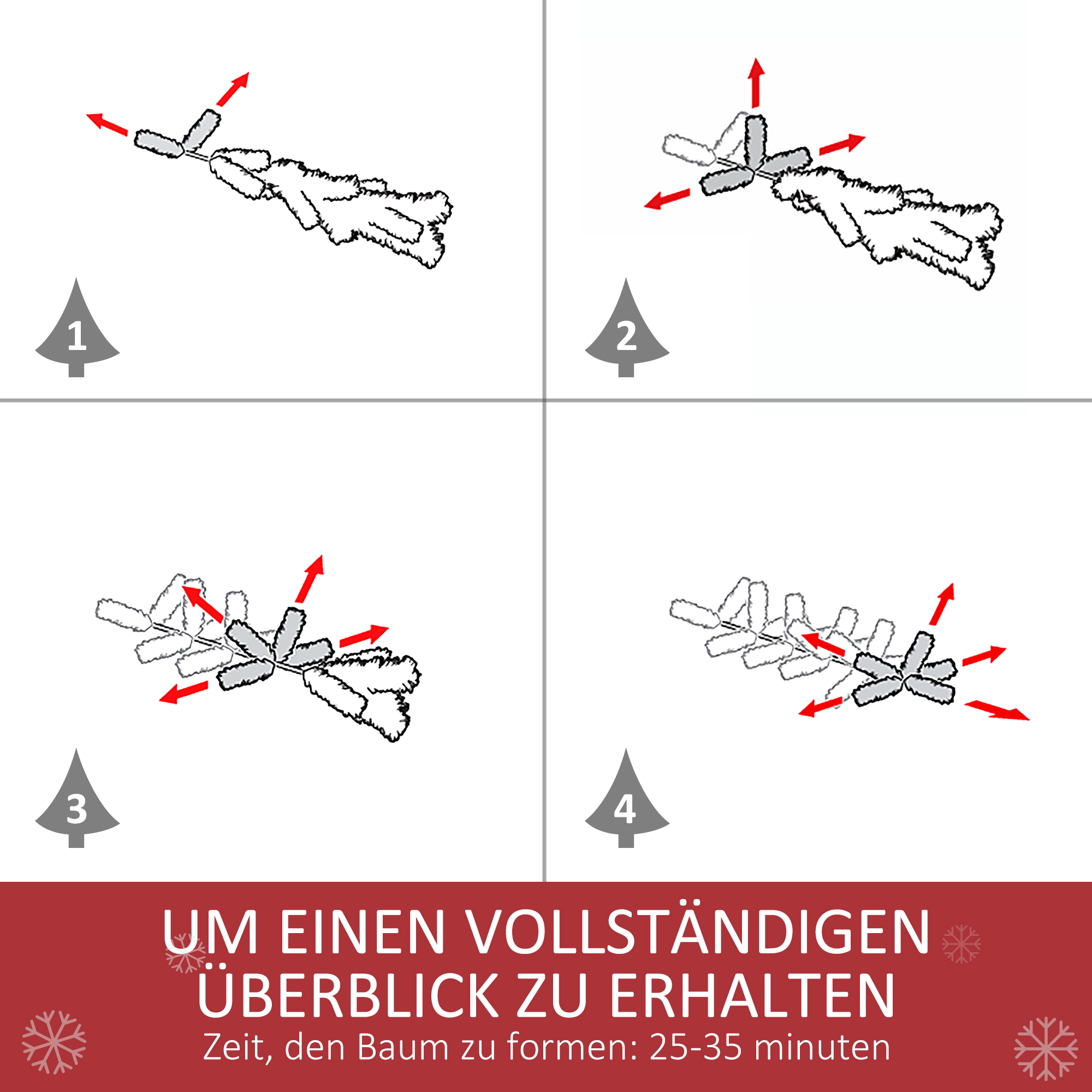 1

2

3

4

UM EINEN VOLLSTÄNDIGEN ÜBERBLICK ZU ERHALTEN
Zeit, den Baum zu formen: 25-35 minuten