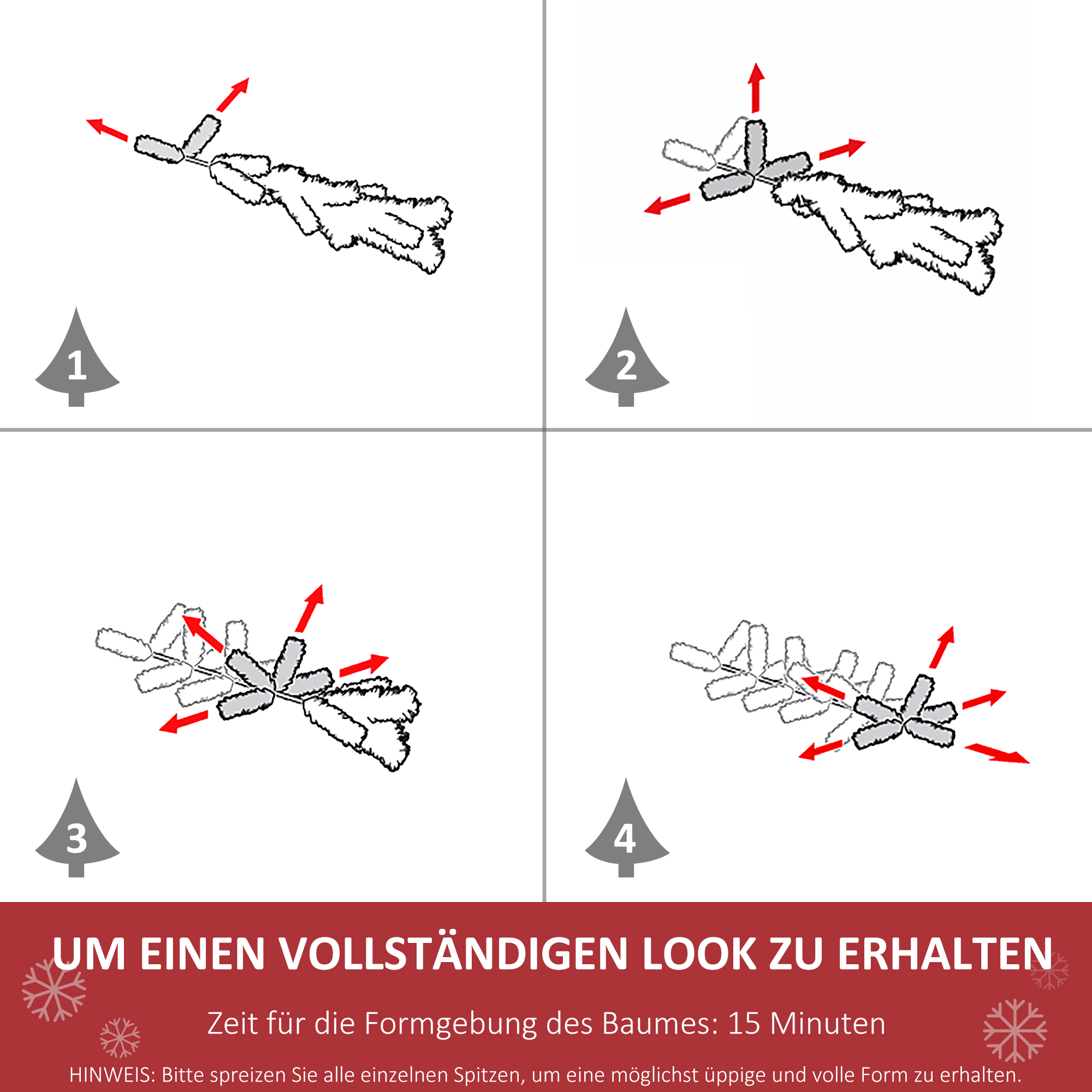 1

2

3

4

UM EINEN VOLLSTÄNDIGEN LOOK ZU ERHALTEN

Zeit für die Formgebung des Baumes: 15 Minuten

HINWEIS: Bitte spreizen Sie alle einzelnen Spitzen, um eine möglichst üppige und volle Form zu erhalten.