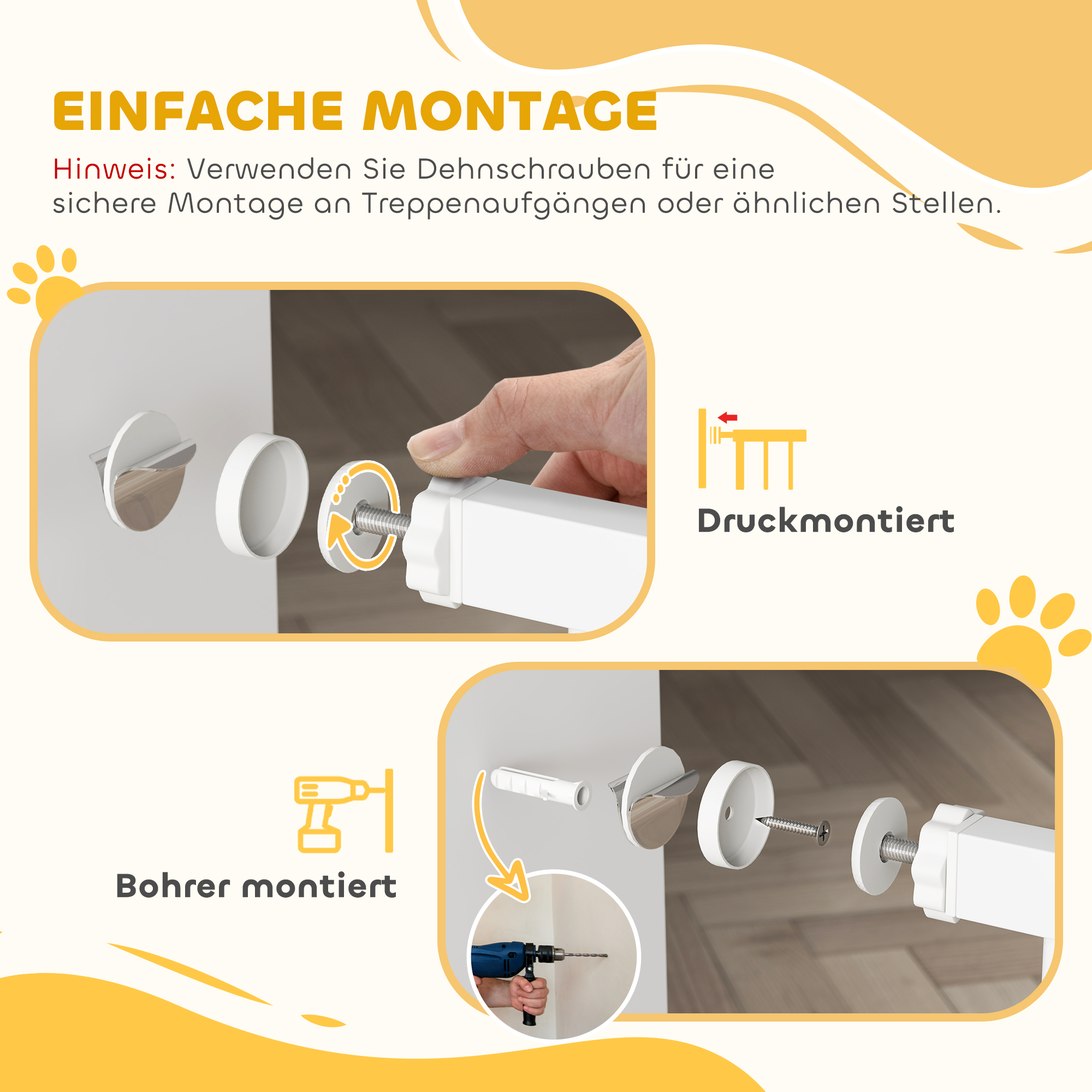 EINFACHE MONTAGE

Hinweis: Verwenden Sie Dehnschrauben für eine sichere Montage an Treppenaufgängen oder ähnlichen Stellen.

Druckmontiert

Bohrer montiert