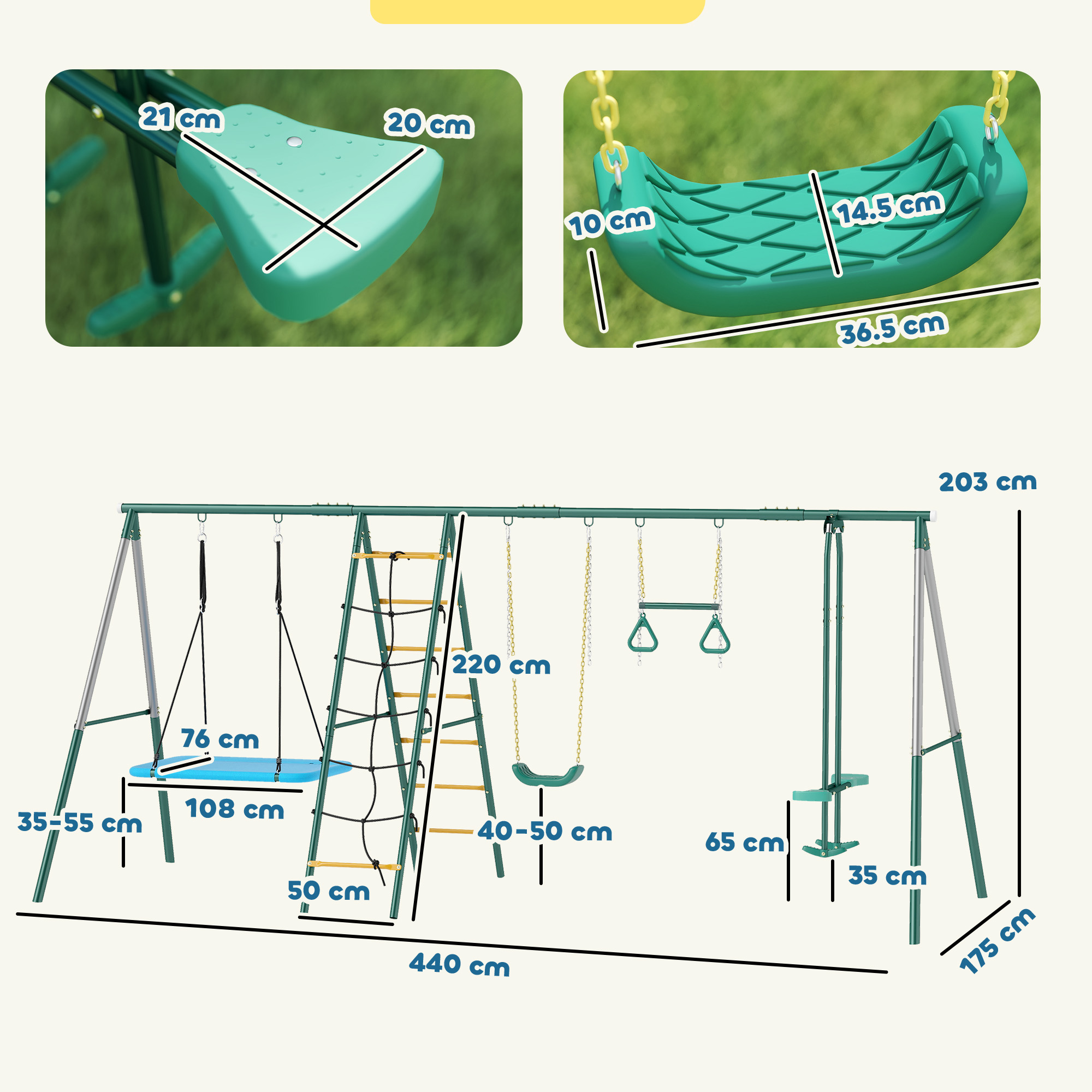 21 cm
20 cm
10 cm
14.5 cm
36.5 cm
203 cm
220 cm
76 cm
108 cm
35-55 cm
40-50 cm
65 cm
35 cm
50 cm
440 cm
175 cm