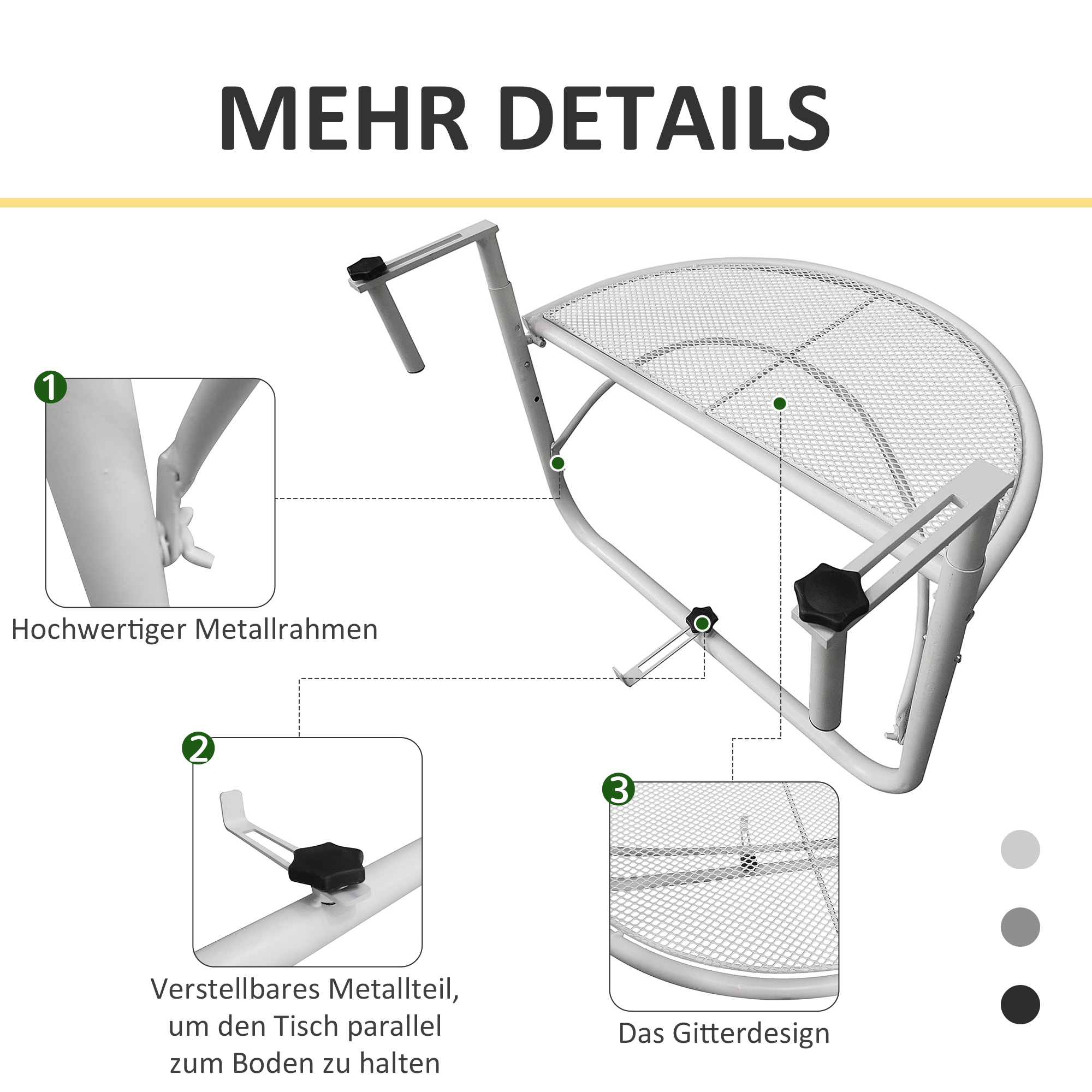 MEHR DETAILS

1

Hochwertiger Metallrahmen

2

Verstellbares Metallteil, um den Tisch parallel zum Boden zu halten

3

Das Gitterdesign