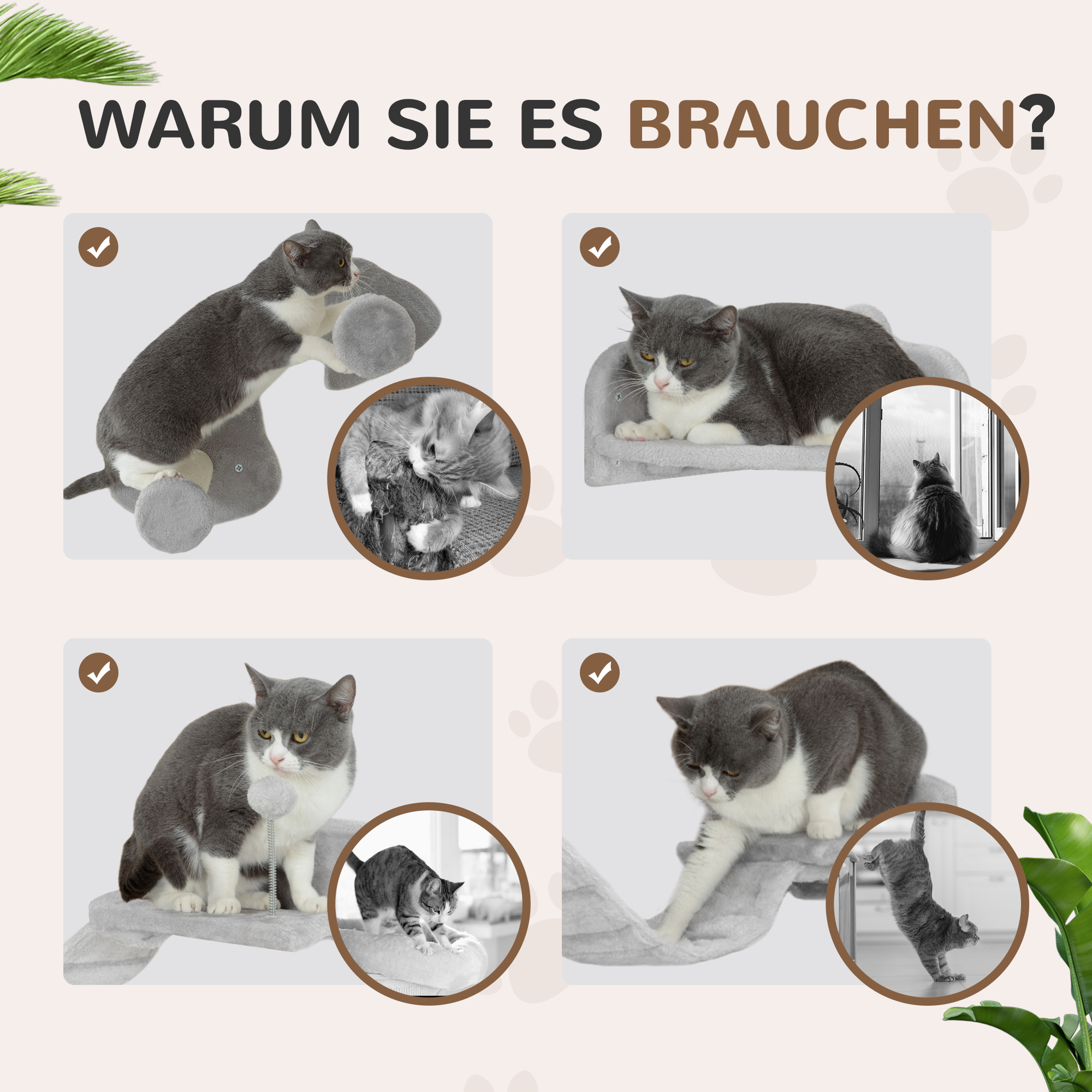 WARUM SIE ES BRAUCHEN?