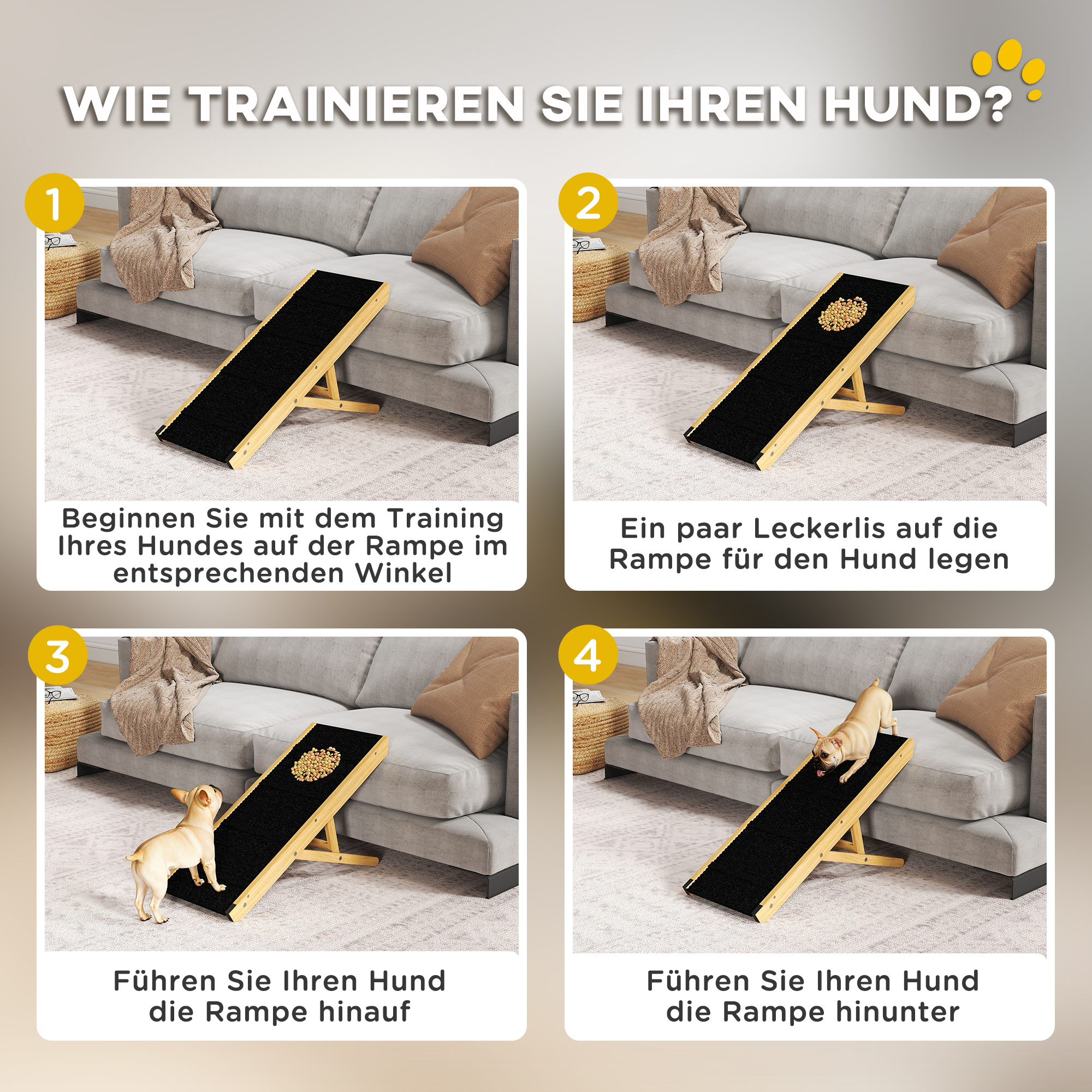 WIE TRAINIEREN SIE IHREN HUND?

1

Beginnen Sie mit dem Training Ihres Hundes auf der Rampe im entsprechenden Winkel

2

Ein paar Leckerlis auf die Rampe für den Hund legen

3

Führen Sie Ihren Hund die Rampe hinauf

4

Führen Sie Ihren Hund die Rampe hinunter