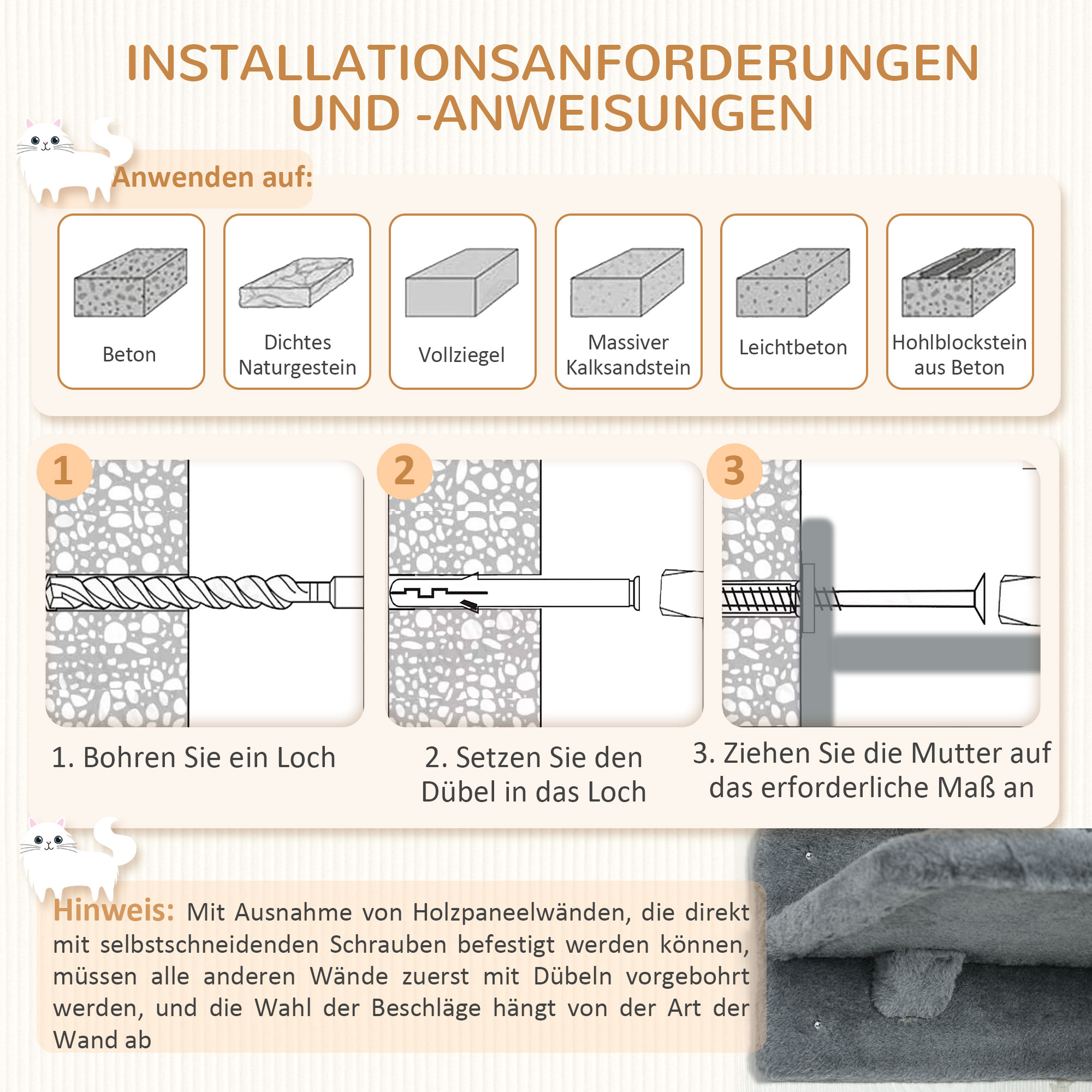 INSTALLATIONSANFORDERUNGEN UND -ANWEISUNGEN

Anwenden auf:

Beton

Dichtes Naturgestein

Vollziegel

Massiver Kalksandstein

Leichtbeton

Hohlblockstein aus Beton

1

2

3

1. Bohren Sie ein Loch

2. Setzen Sie den Dübel in das Loch

3. Ziehen Sie die Mutter auf das erforderliche Maß an

Hinweis: Mit Ausnahme von Holzpaneelwänden, die direkt mit selbstschneidenden Schrauben befestigt werden können, müssen alle anderen Wände zuerst mit Dübeln vorgebohrt werden, und die Wahl der Beschläge hängt von der Art der Wand ab