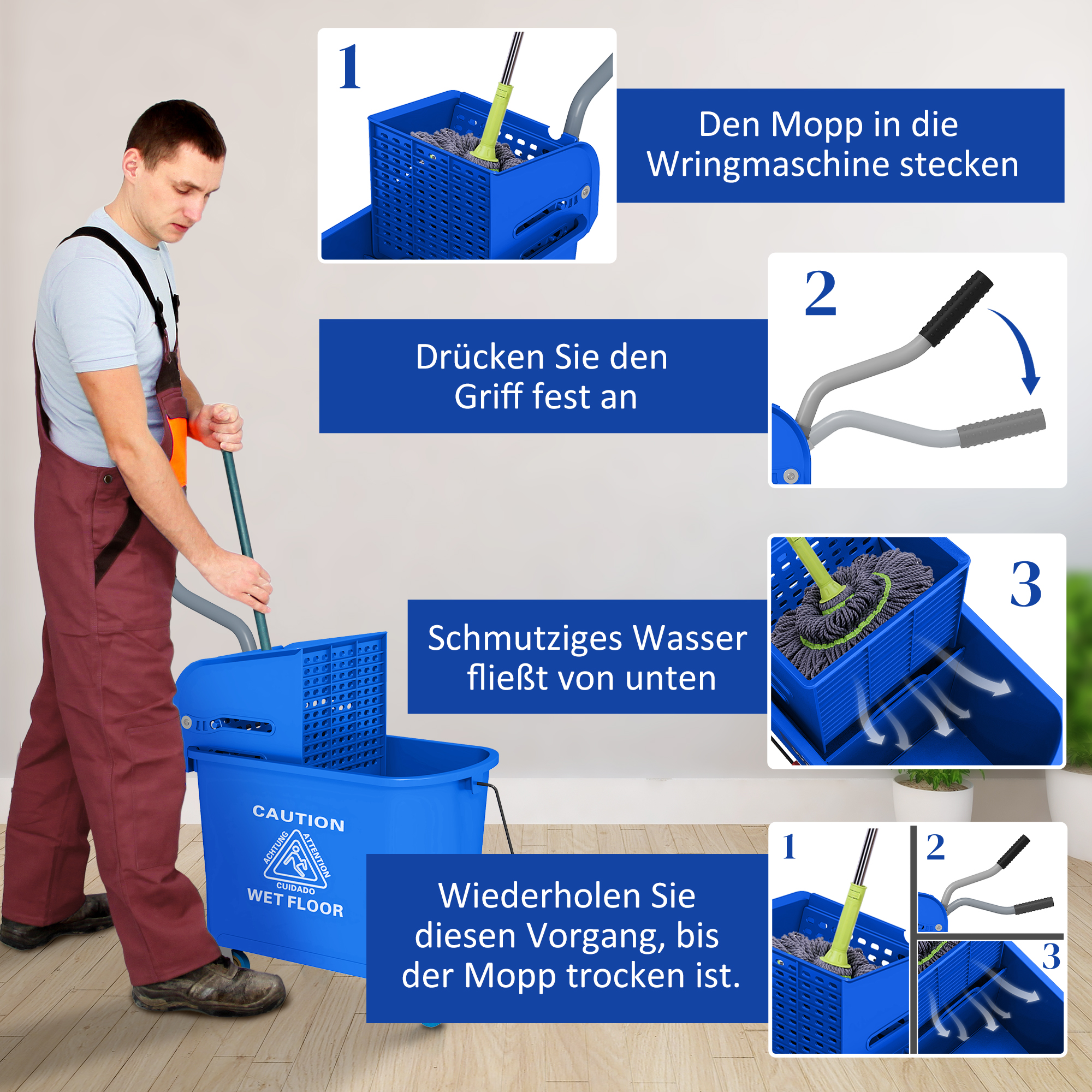 1

Den Mopp in die Wringmaschine stecken

2

Drücken Sie den Griff fest an

3

Schmutziges Wasser fließt von unten

CAUTION
ACHTUNG
ATTENTION
CUIDADO
WET FLOOR

Wiederholen Sie diesen Vorgang, bis der Mopp trocken ist.

1

2

3