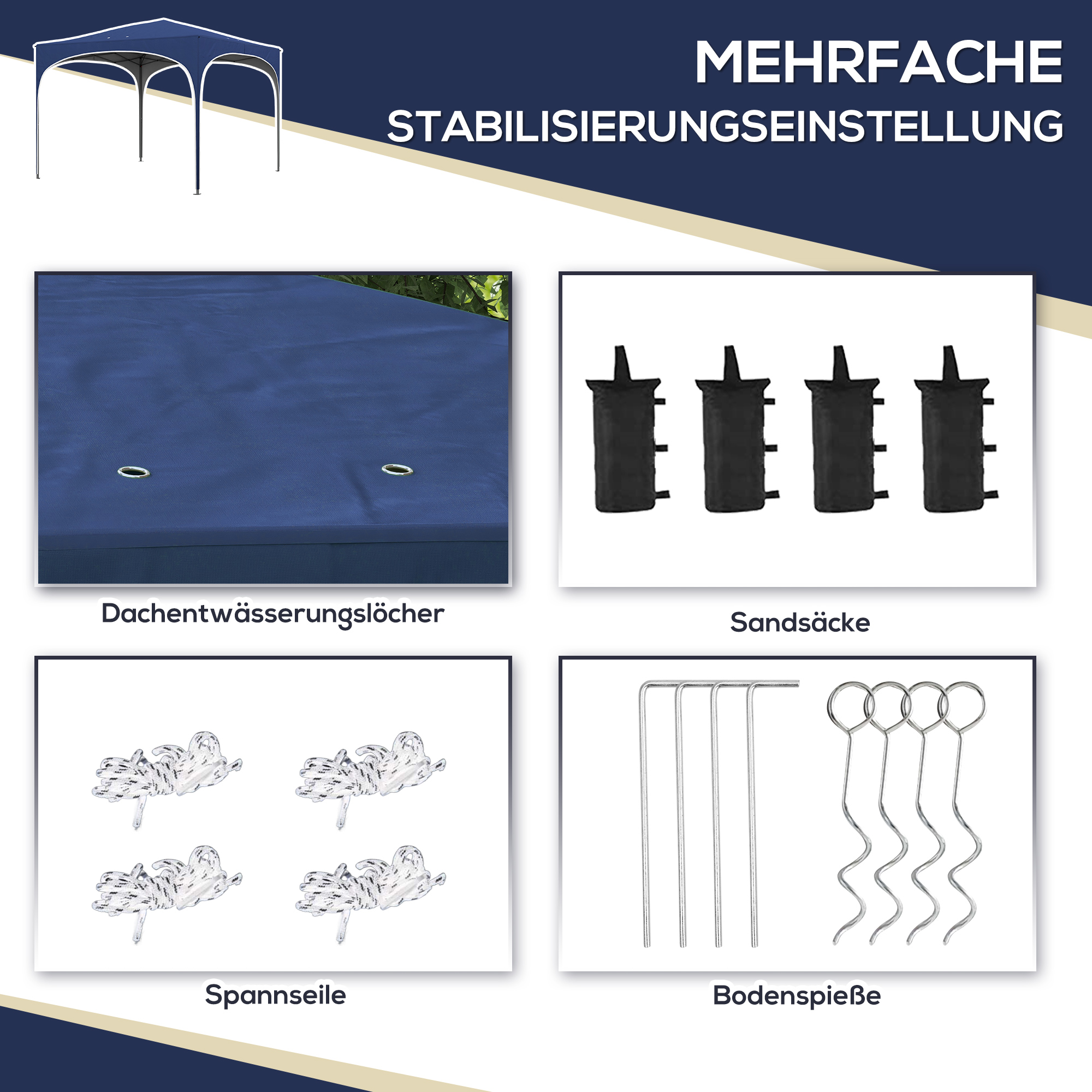 MEHRFACHE
STABILISIERUNGSEINSTELLUNG

Dachentwässerungslöcher

Sandsäcke

Spannseile

Bodenspieße