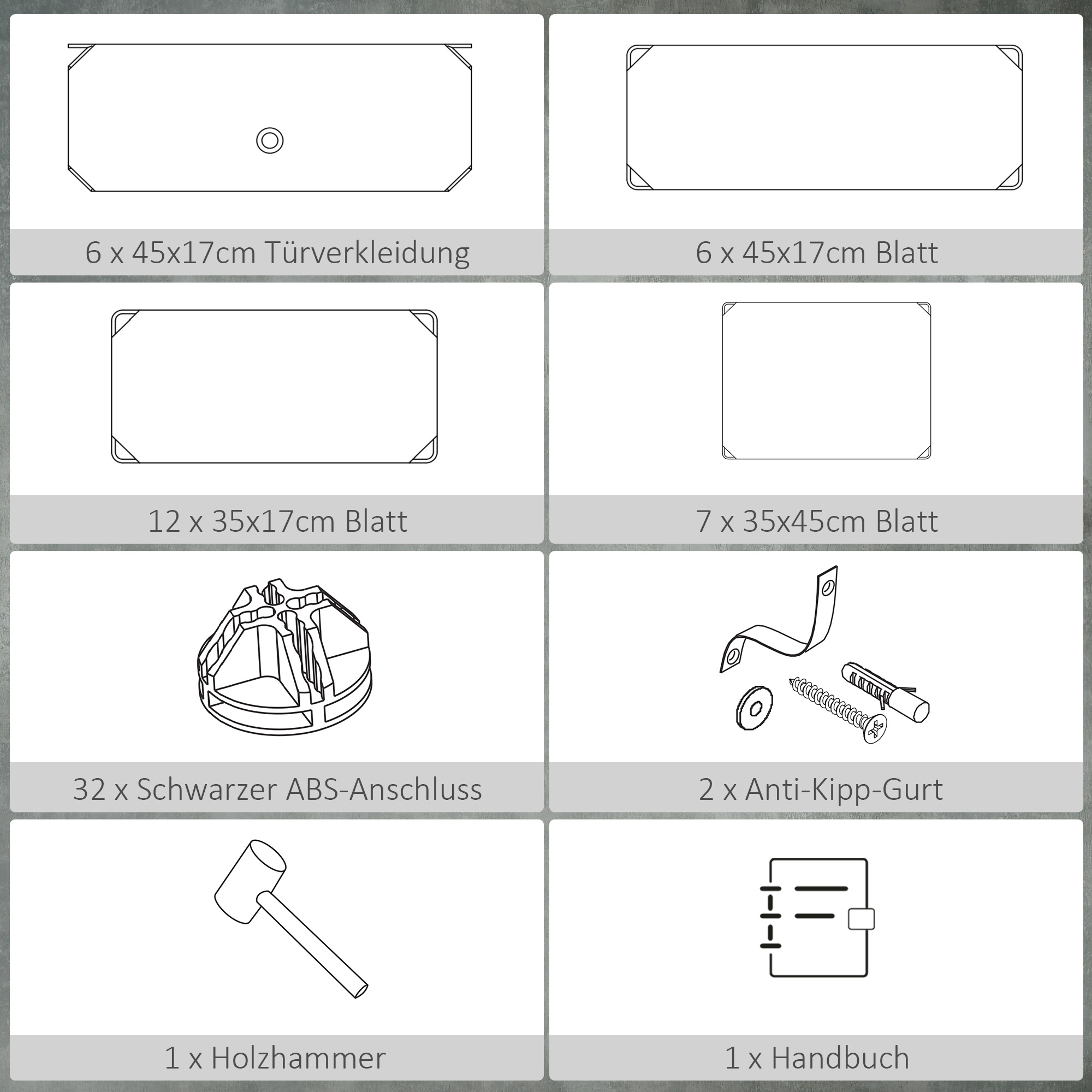 6 x 45x17cm Türverkleidung

6 x 45x17cm Blatt

12 x 35x17cm Blatt

7 x 35x45cm Blatt

32 x Schwarzer ABS-Anschluss

2 x Anti-Kipp-Gurt

1 x Holzhammer

1 x Handbuch