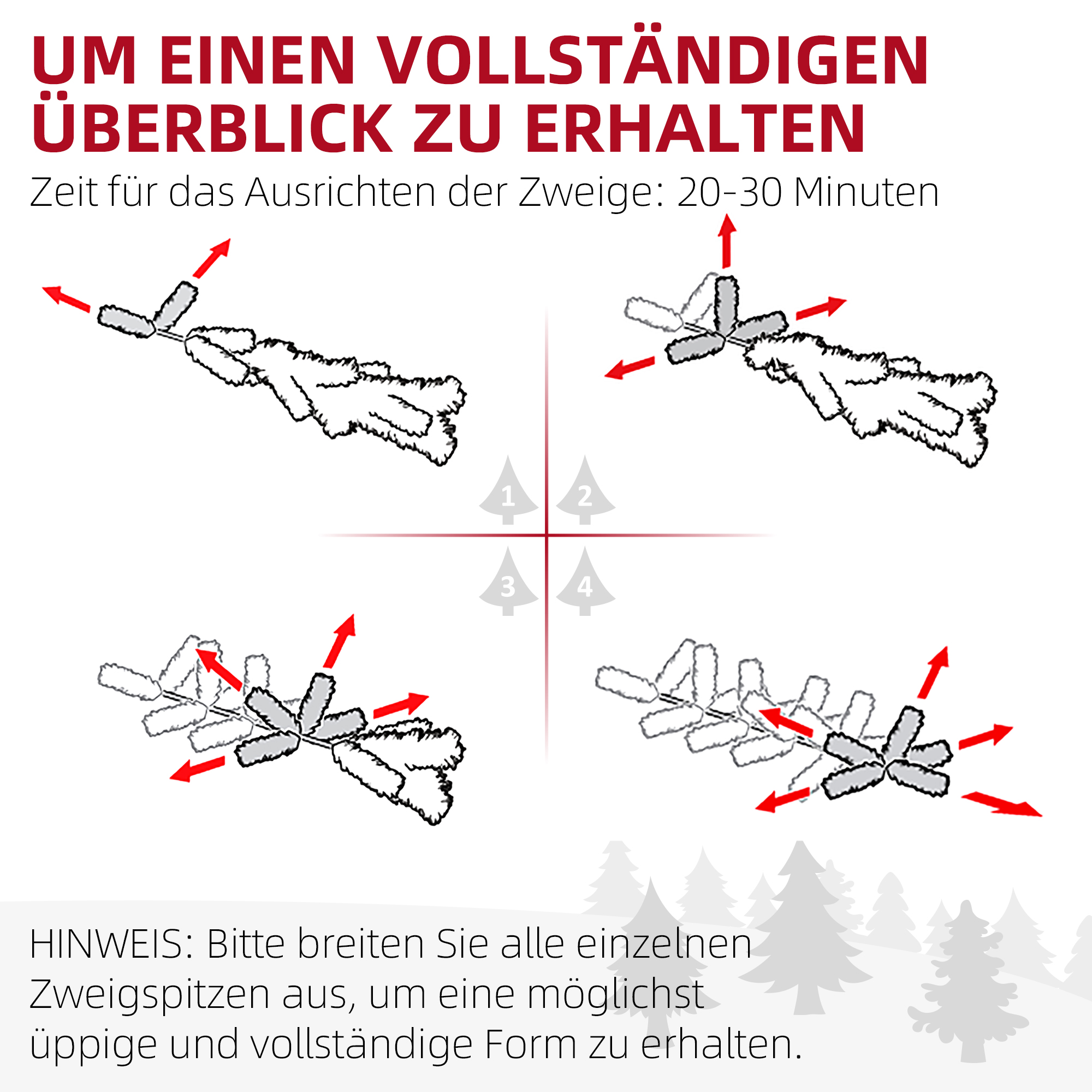 UM EINEN VOLLSTÄNDIGEN ÜBERBLICK ZU ERHALTEN

Zeit für das Ausrichten der Zweige: 20-30 Minuten

1
2
3
4

HINWEIS: Bitte breiten Sie alle einzelnen Zweigspitzen aus, um eine möglichst üppige und vollständige Form zu erhalten.