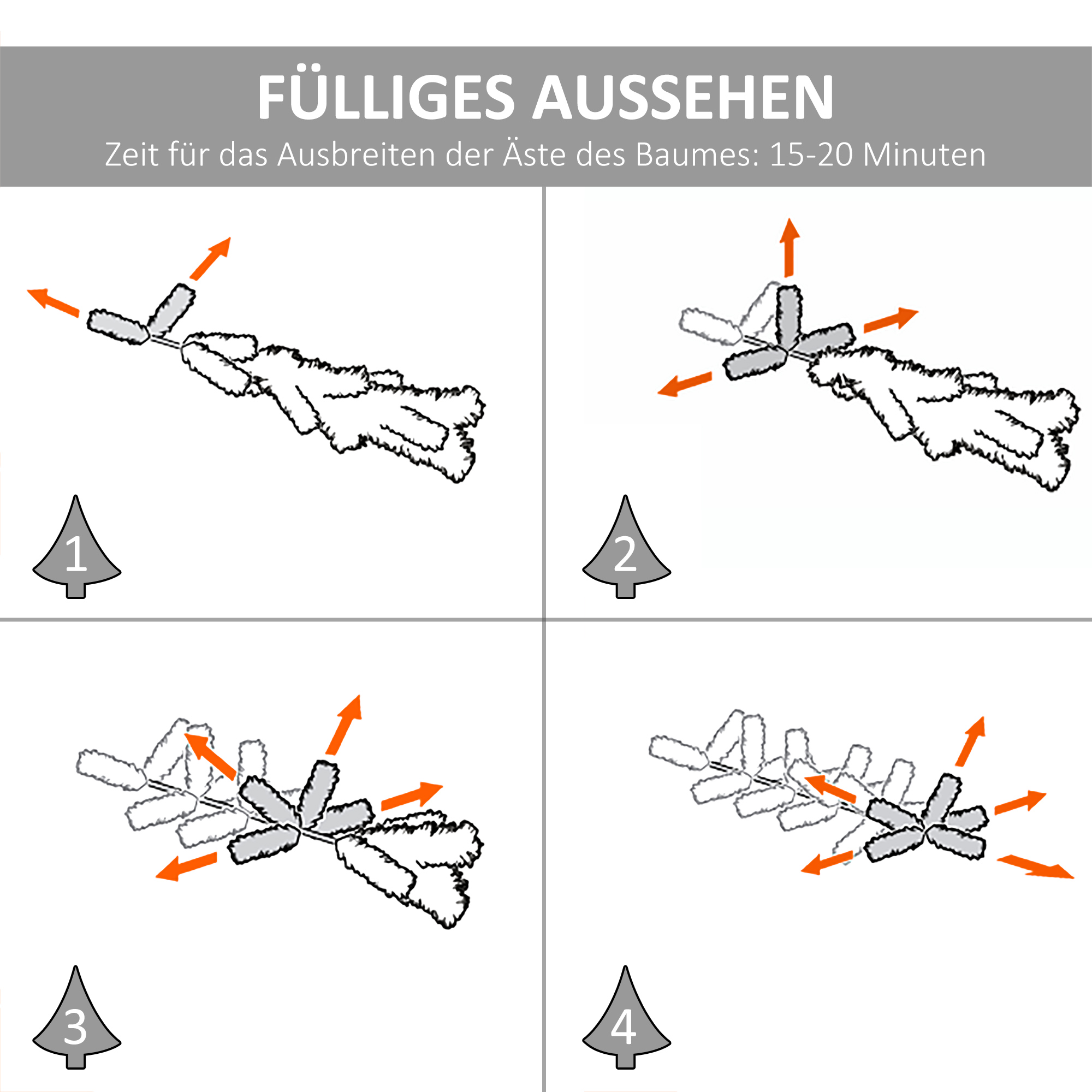 FÜLLIGES AUSSEHEN
Zeit für das Ausbreiten der Äste des Baumes: 15-20 Minuten

1

2

3

4