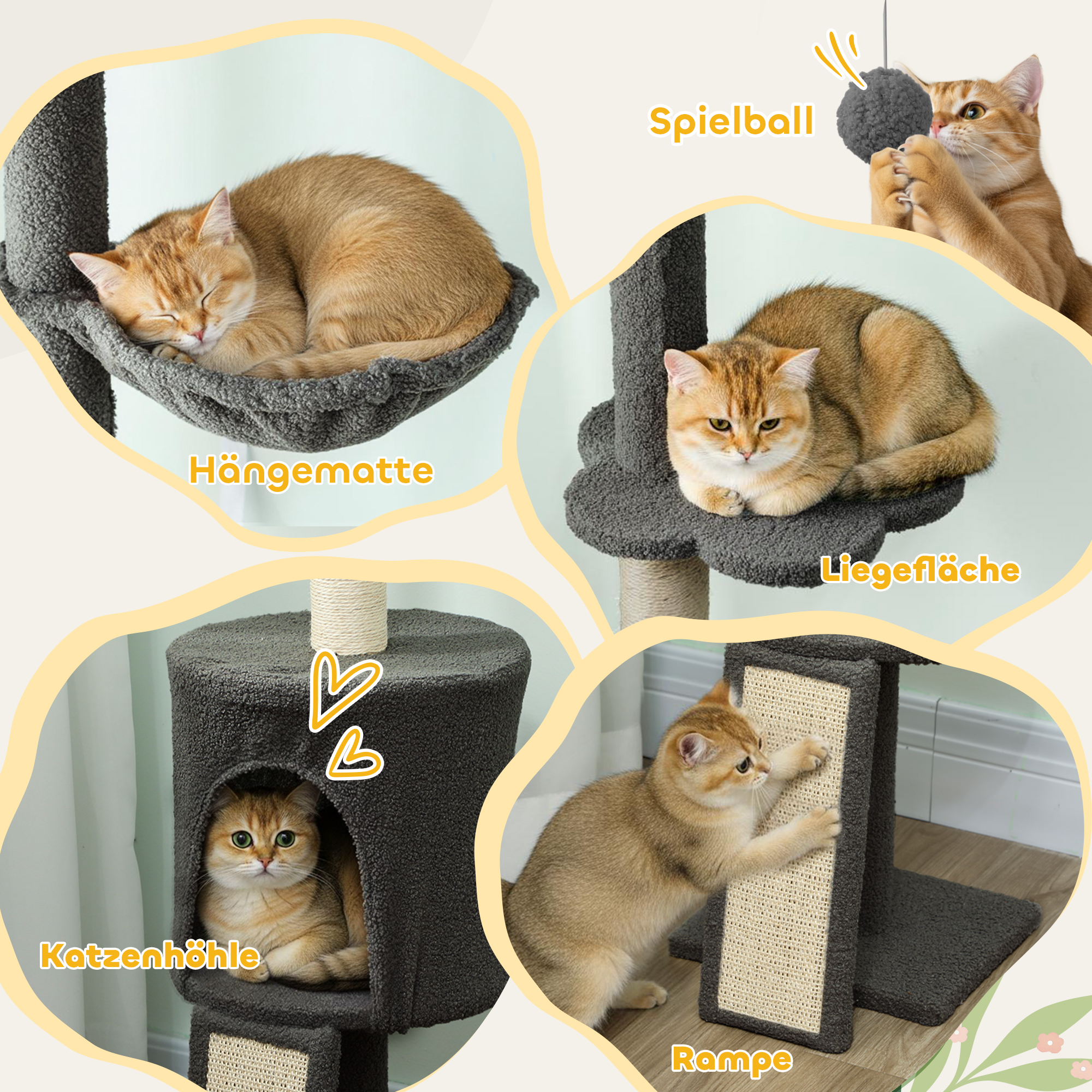 Spielball

Hängematte

Liegefläche

Katzenhöhle

Rampe