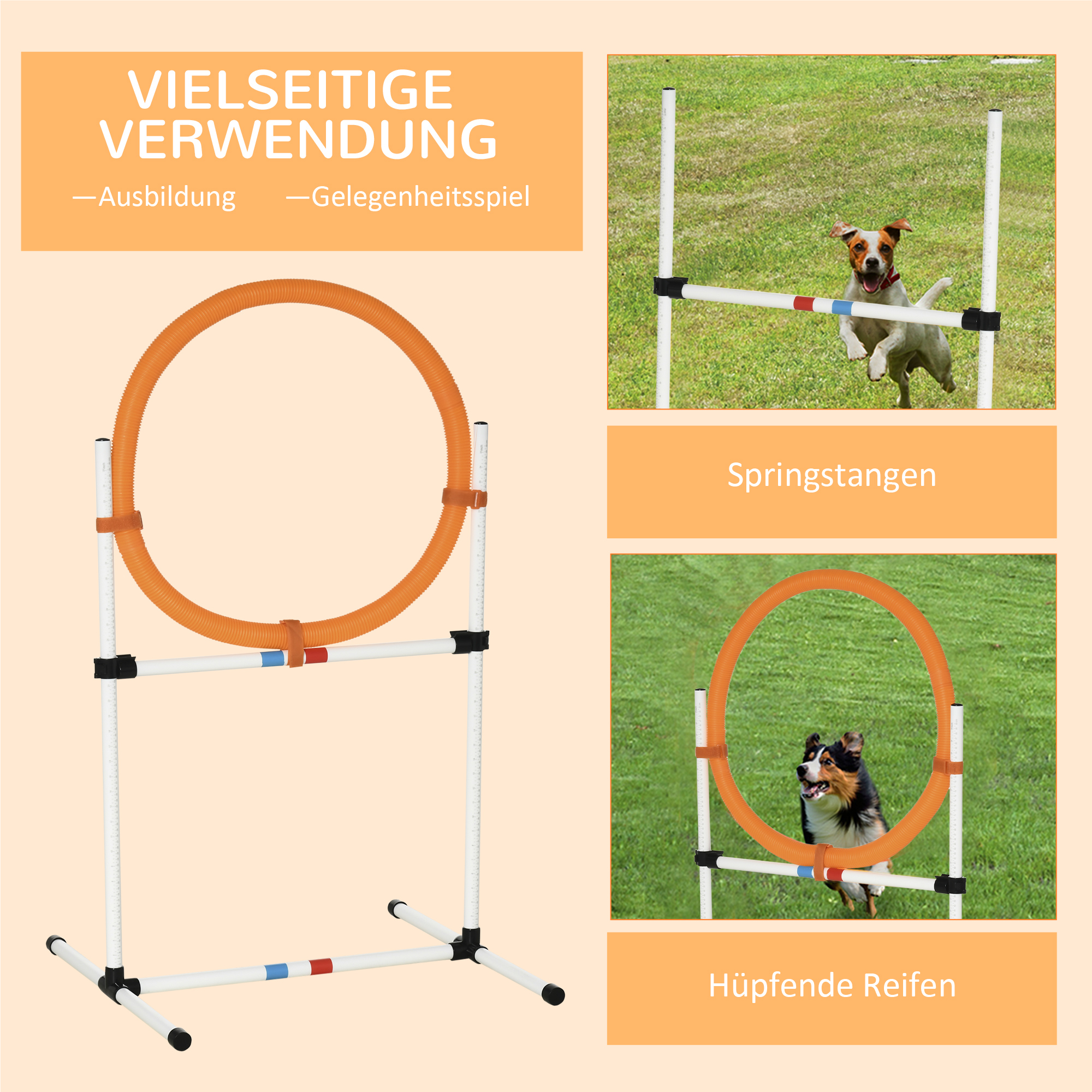 VIELSEITIGE VERWENDUNG

—Ausbildung —Gelegenheitsspiel

Springstangen

Hüpfende Reifen