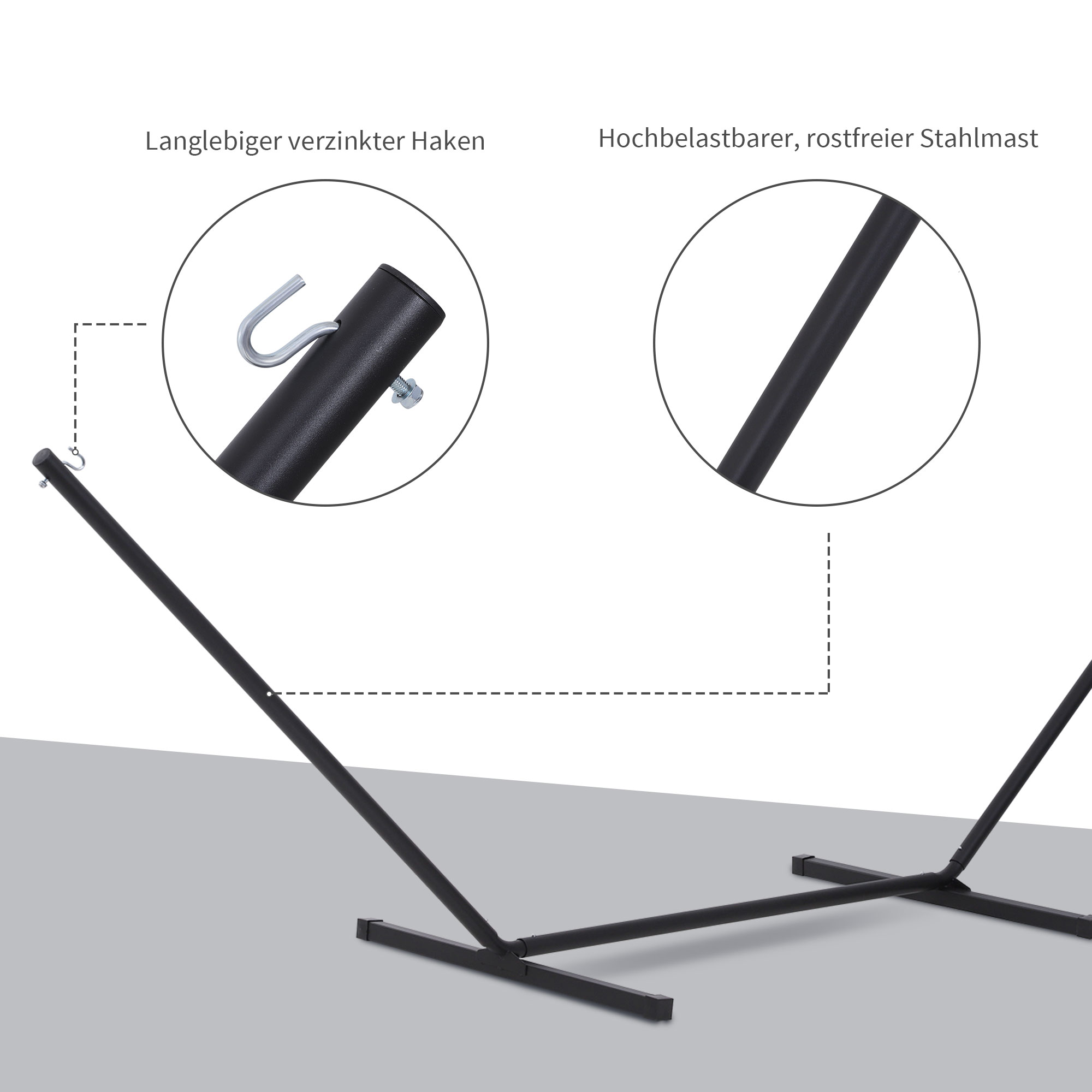 Langlebiger verzinkter Haken

Hochbelastbarer, rostfreier Stahlmast