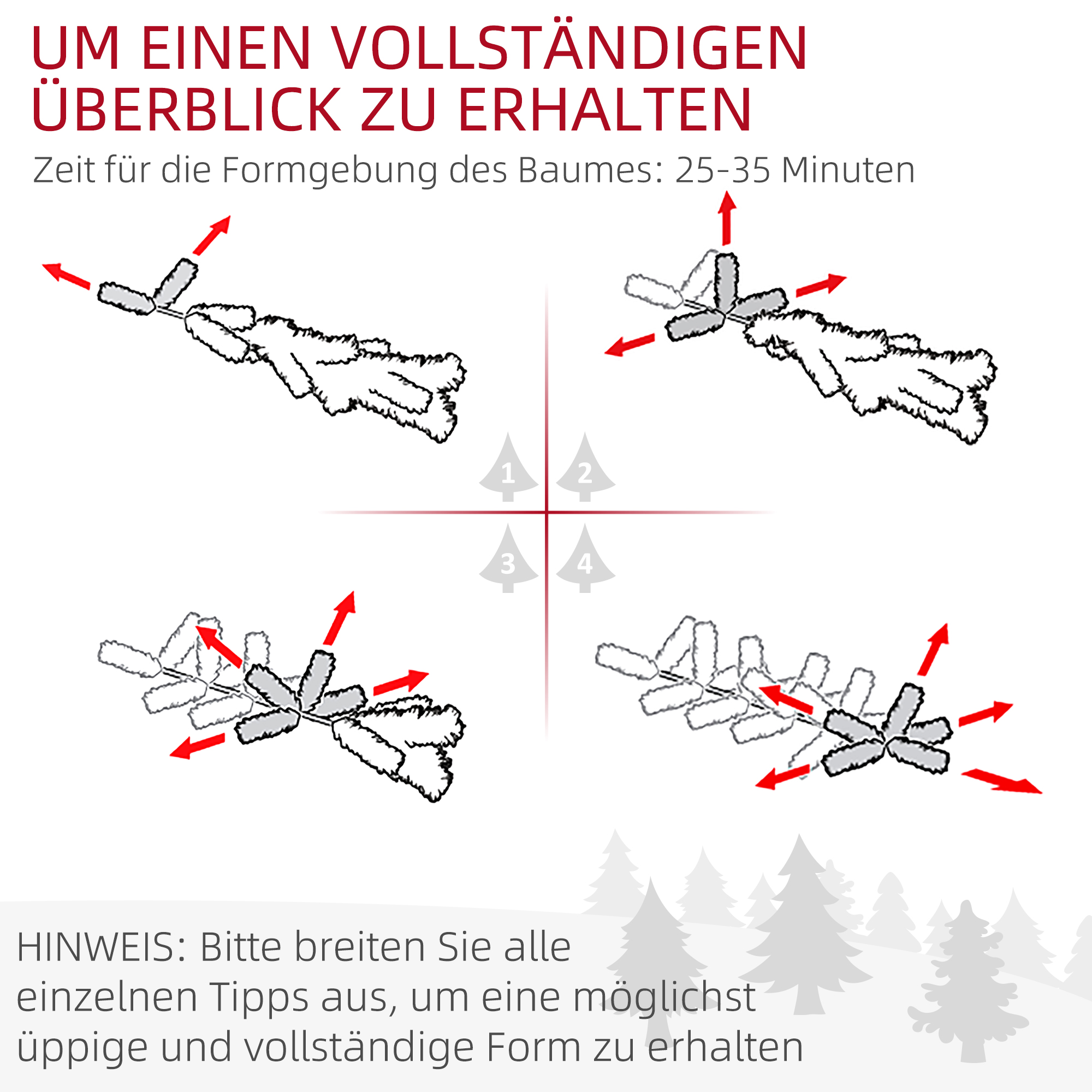 UM EINEN VOLLSTÄNDIGEN ÜBERBLICK ZU ERHALTEN

Zeit für die Formgebung des Baumes: 25-35 Minuten

1

2

3

4

HINWEIS: Bitte breiten Sie alle einzelnen Tipps aus, um eine möglichst üppige und vollständige Form zu erhalten